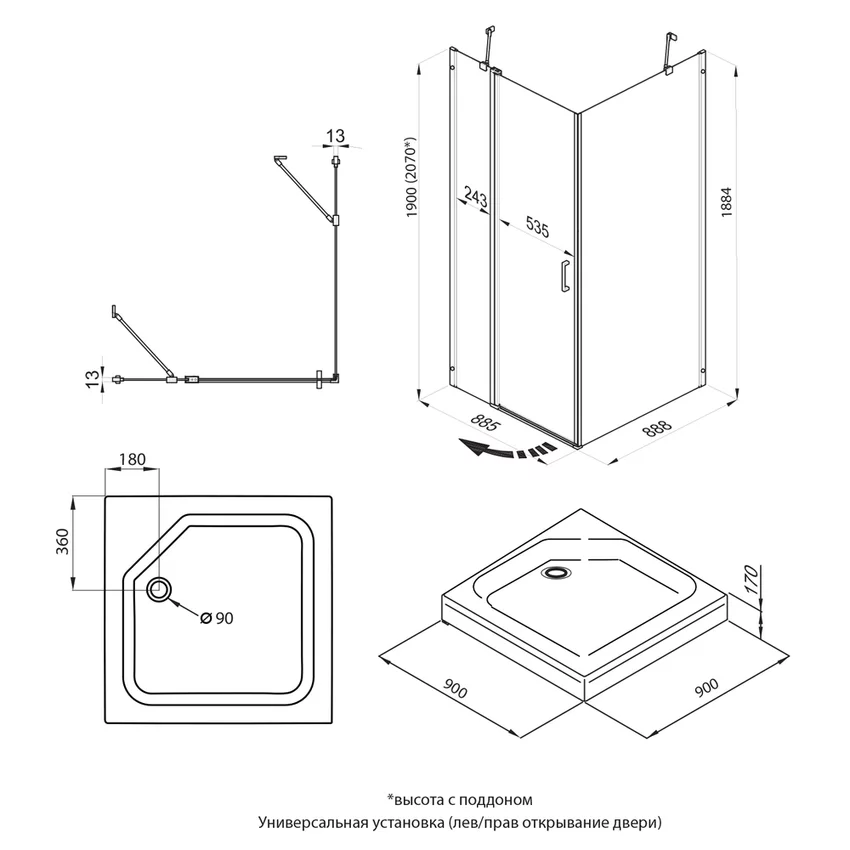 13
13
1900 (2070*)
243
535
1884
885
888
180
360
Ø 90
170
900
900
*высота с поддоном
Универсальная установка (лев/прав открывание двери)